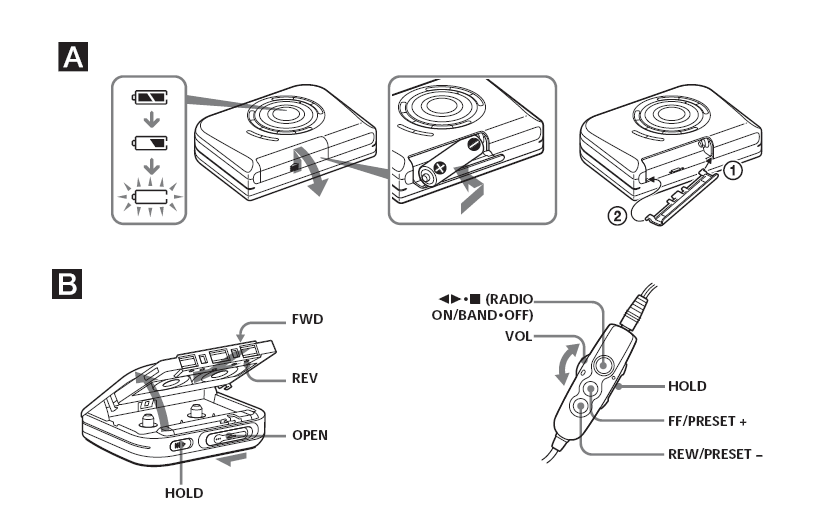 A

①

②

B

FWD

REV

OPEN

HOLD

◀▶•■ (RADIO ON/BAND•OFF)

VOL

HOLD

FF/PRESET +

REW/PRESET –